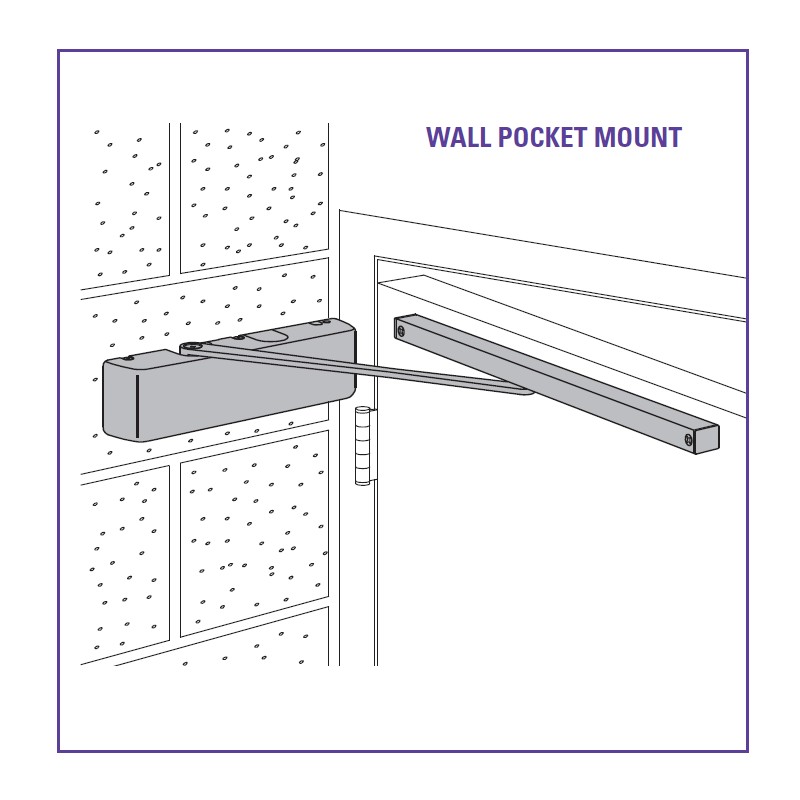 WALL POCKET MOUNT